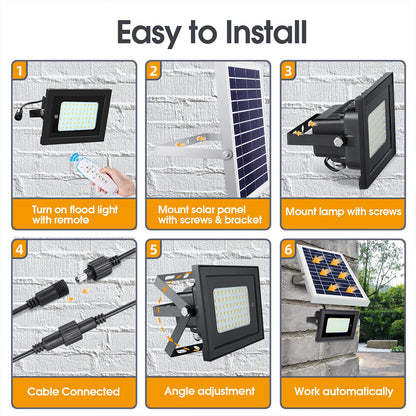 Easy to Install

1
Turn on flood light with remote

2
Mount solar panel with screws & bracket

3
Mount lamp with screws

4
Cable Connected

5
Angle adjustment

6
Work automatically